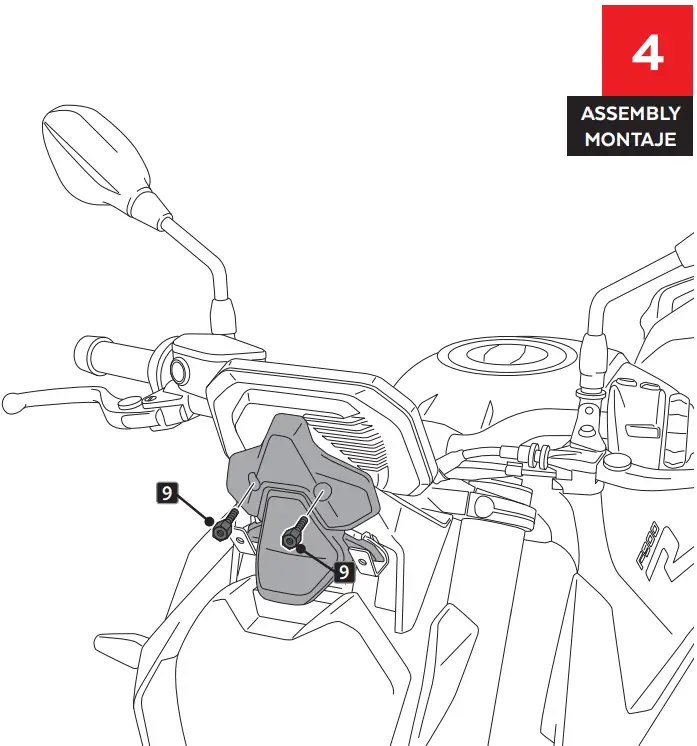 4
ASSEMBLY
MONTAJE

9

9

F900
R