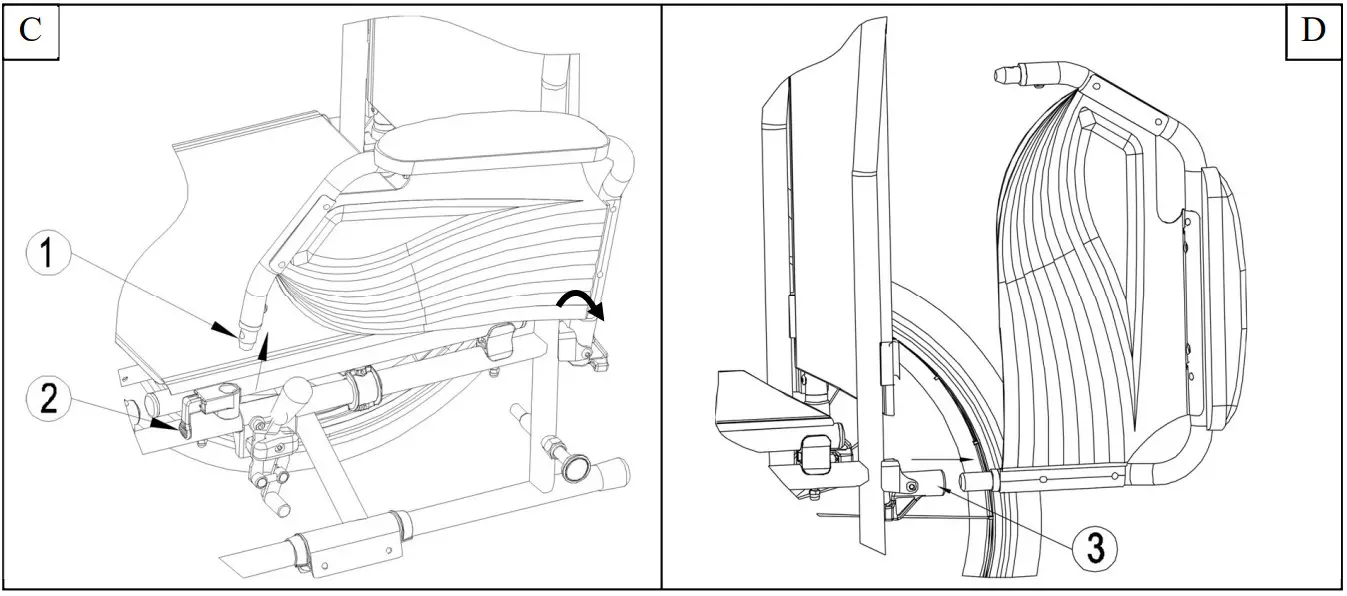 C

1

2

D

3