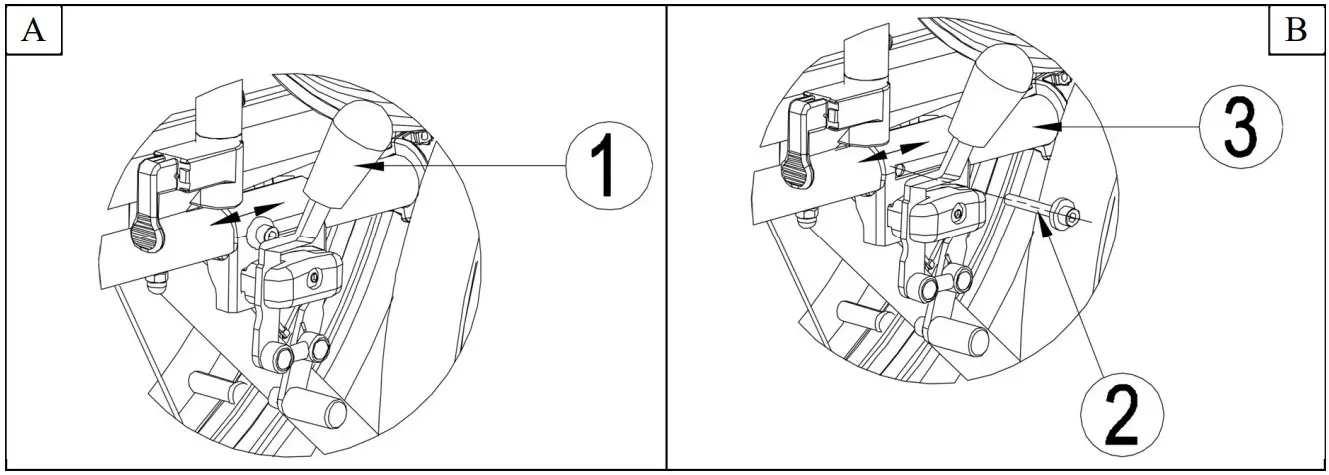 A

1

B

3

2