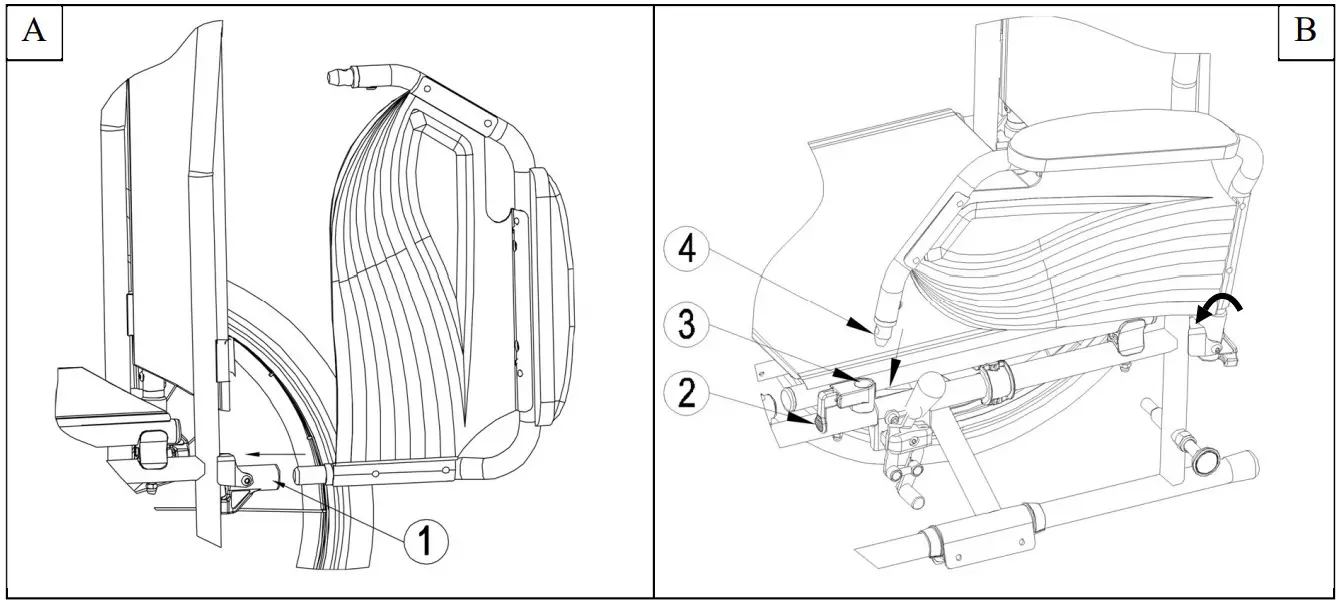 A

1

B

4

3

2