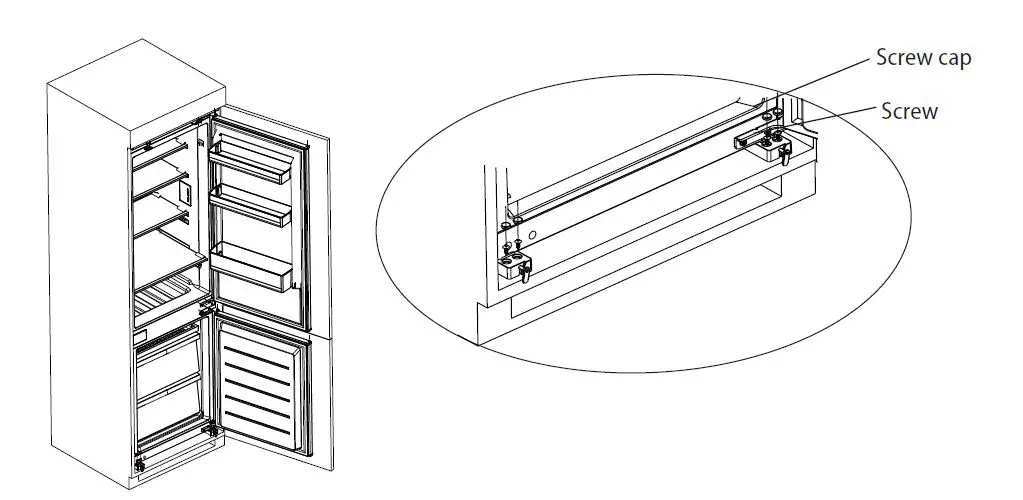 Screw cap
Screw