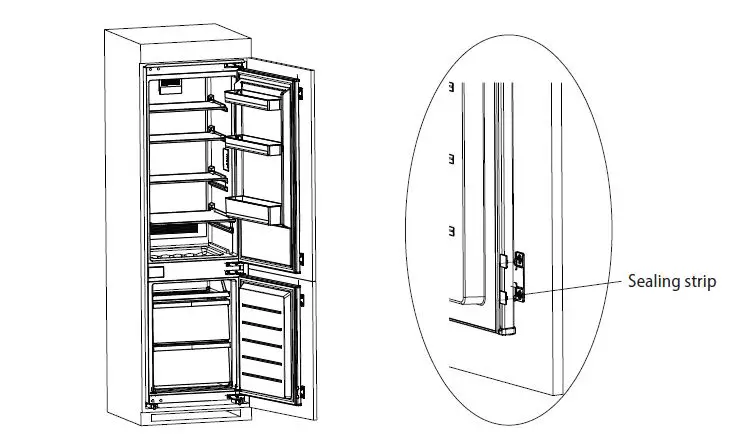 Sealing strip