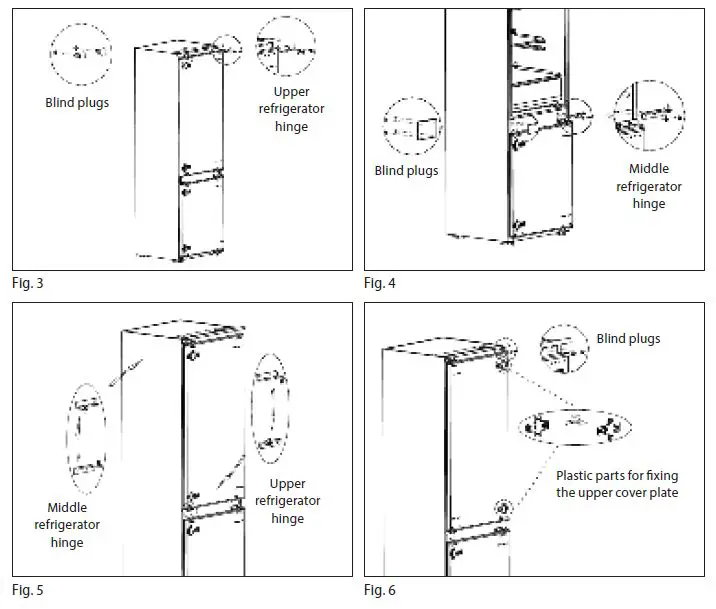 Blind plugs

Upper refrigerator hinge

Fig. 3

Blind plugs

Middle refrigerator hinge

Fig. 4

Middle refrigerator hinge

Upper refrigerator hinge

Fig. 5

Blind plugs

Plastic parts for fixing the upper cover plate

Fig. 6