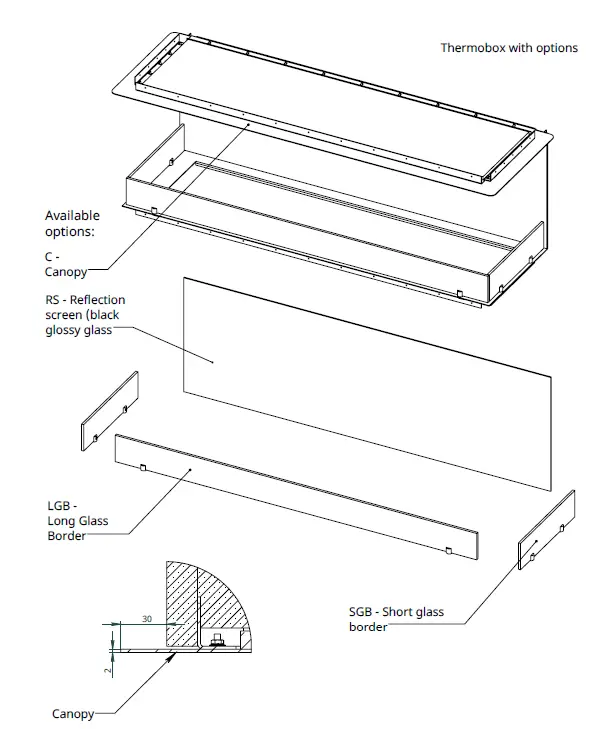 Thermobox with options

Available options:

C - Canopy

RS - Reflection screen (black glossy glass

LGB - Long Glass Border

SGB - Short glass border

30

2

Canopy