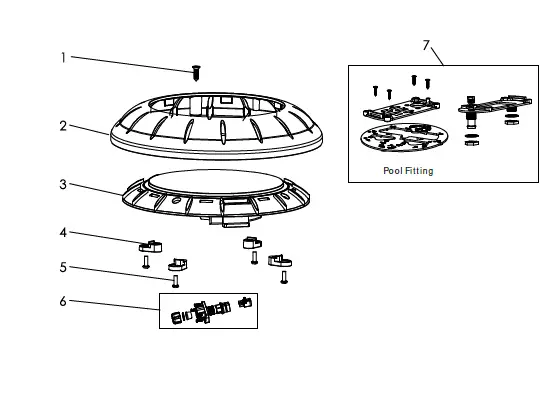 1
2
3
4
5
6
7
Pool Fitting