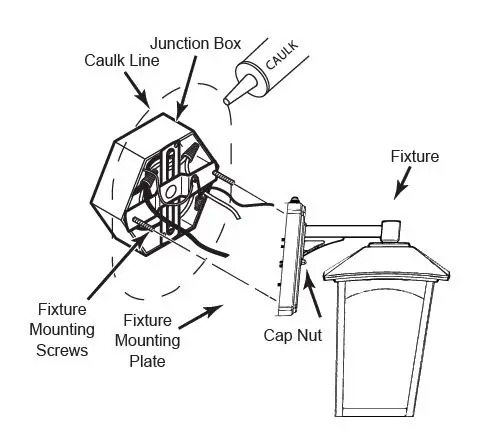 Junction Box

Caulk Line

CAULK

Fixture

Fixture Mounting Screws

Fixture Mounting Plate

Cap Nut