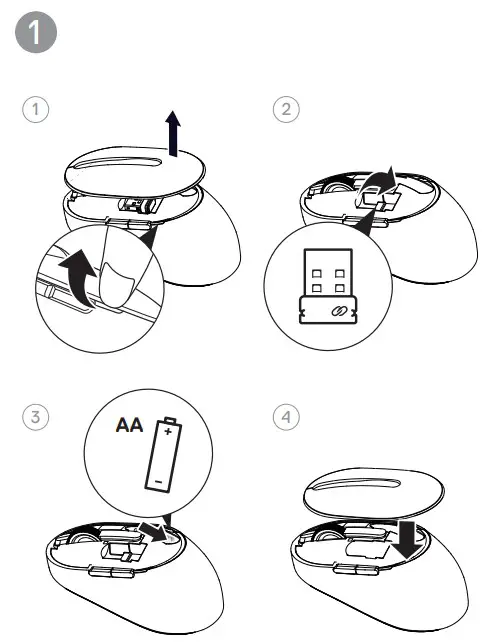 1

1

2

3

AA
+
−

4