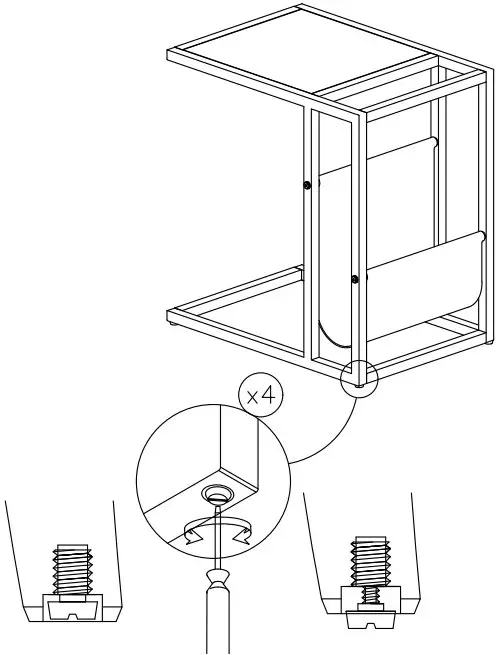 x4