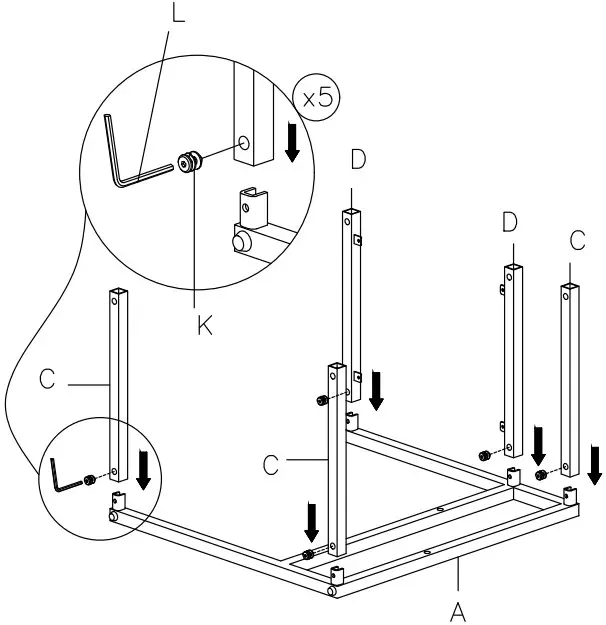 L
x5
D
D
C
K
C
C
A