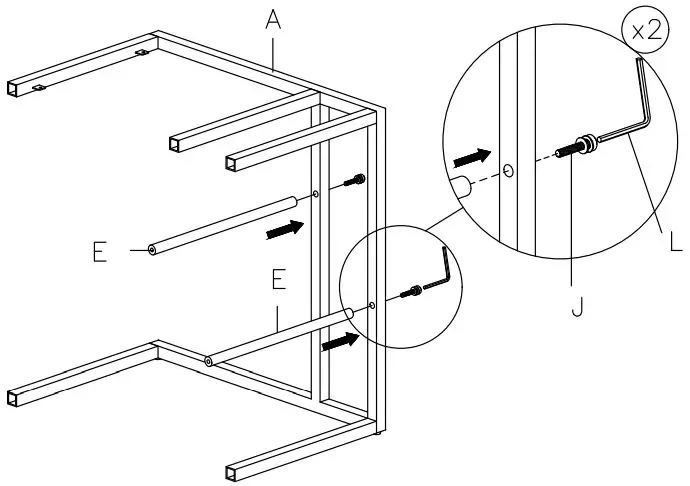 A

x2

E

E

L

J