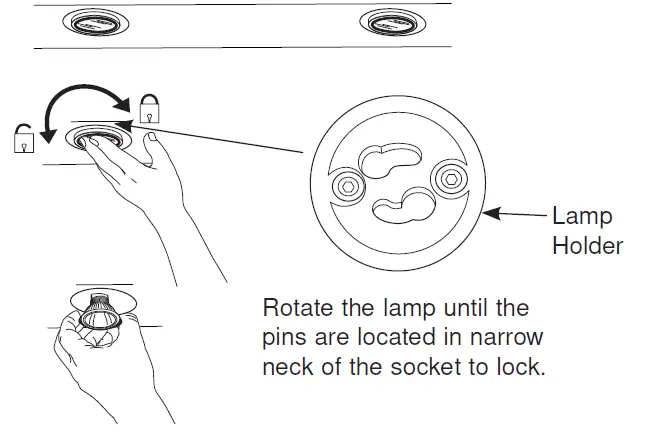 Lamp Holder

Rotate the lamp until the pins are located in narrow neck of the socket to lock.