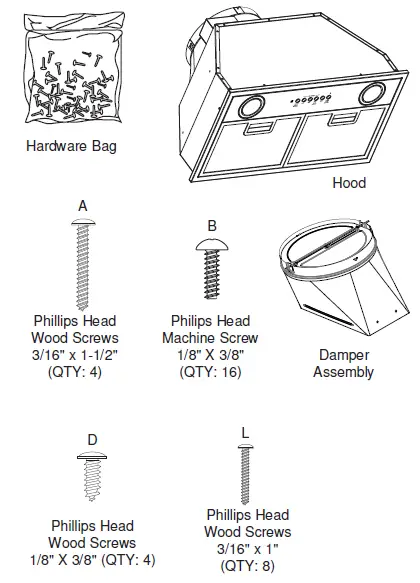 Hardware Bag

Hood

A

Phillips Head Wood Screws 3/16" x 1-1/2" (QTY: 4)

B

Philips Head Machine Screw 1/8" X 3/8" (QTY: 16)

Damper Assembly

D

Phillips Head Wood Screws 1/8" X 3/8" (QTY: 4)

L

Phillips Head Wood Screws 3/16" x 1" (QTY: 8)