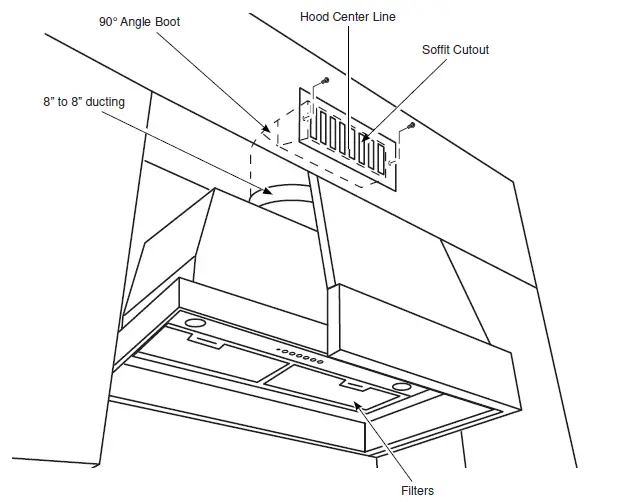 90° Angle Boot

Hood Center Line

Soffit Cutout

8" to 8" ducting

Filters