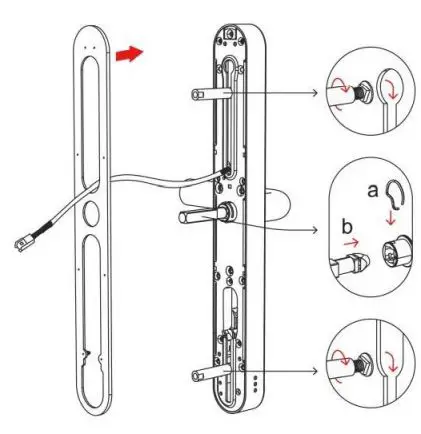 a

b