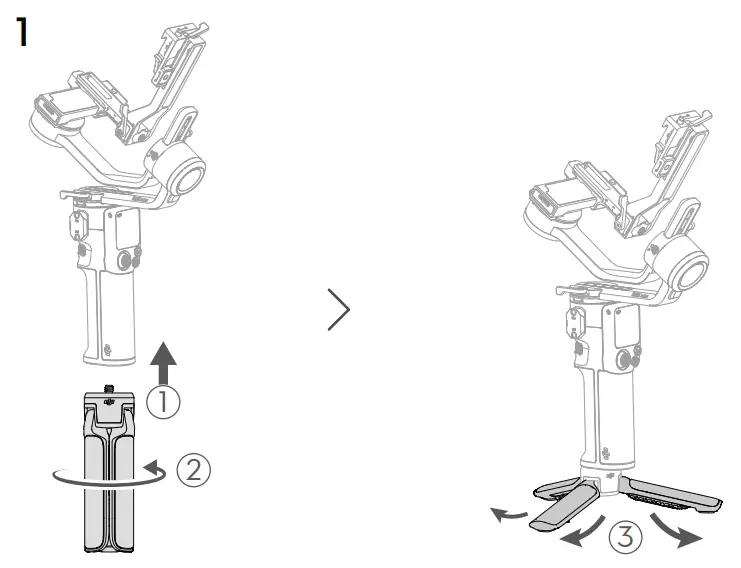 1

①

②

③