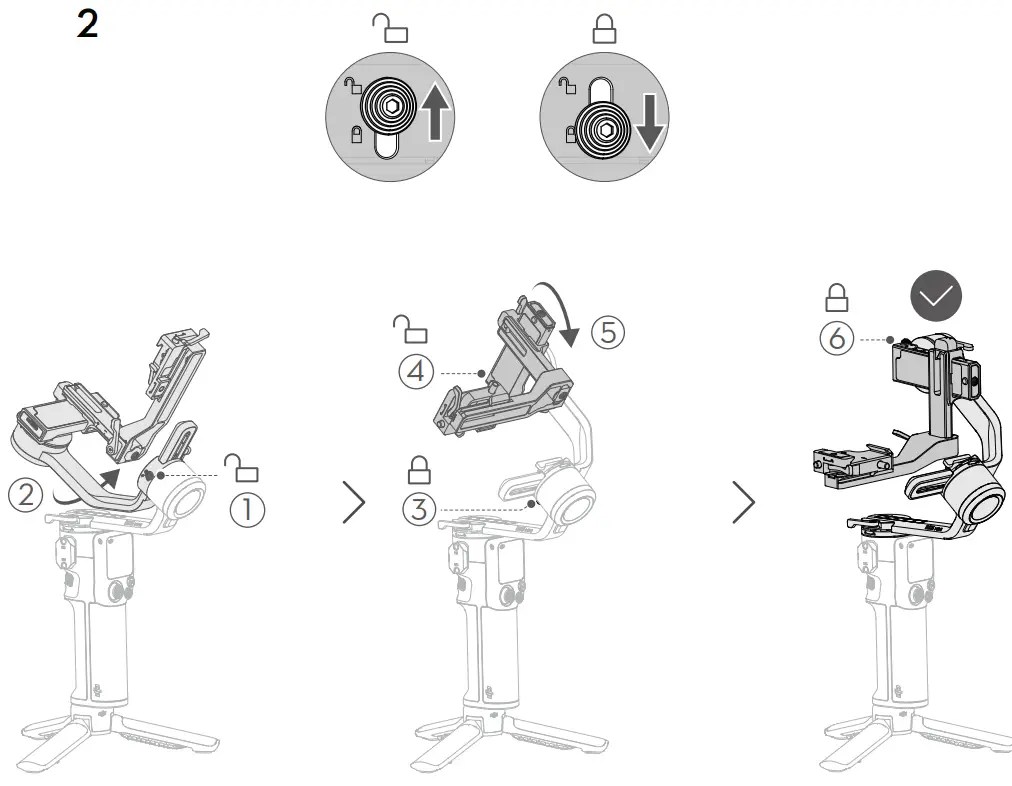 2

②
①

④
⑤
③

⑥