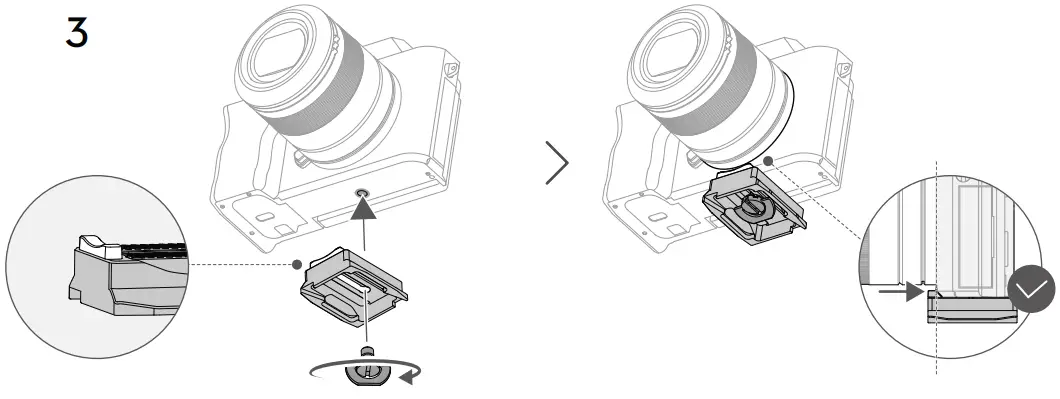 3