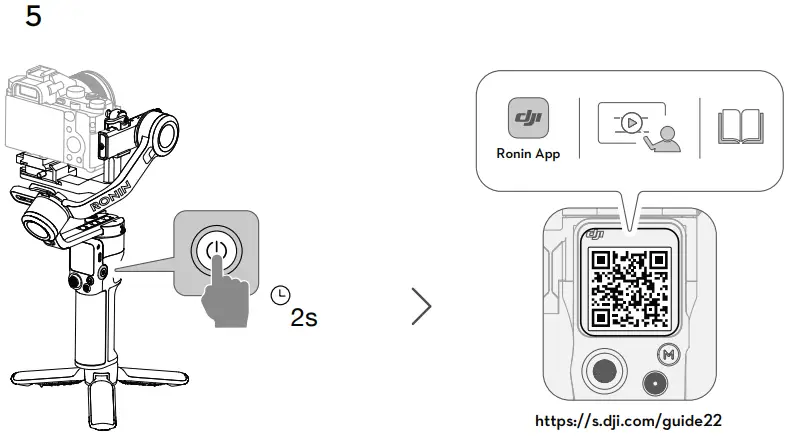 5

RONIN

2s

dji

Ronin App

dji

M

https://s.dji.com/guide22