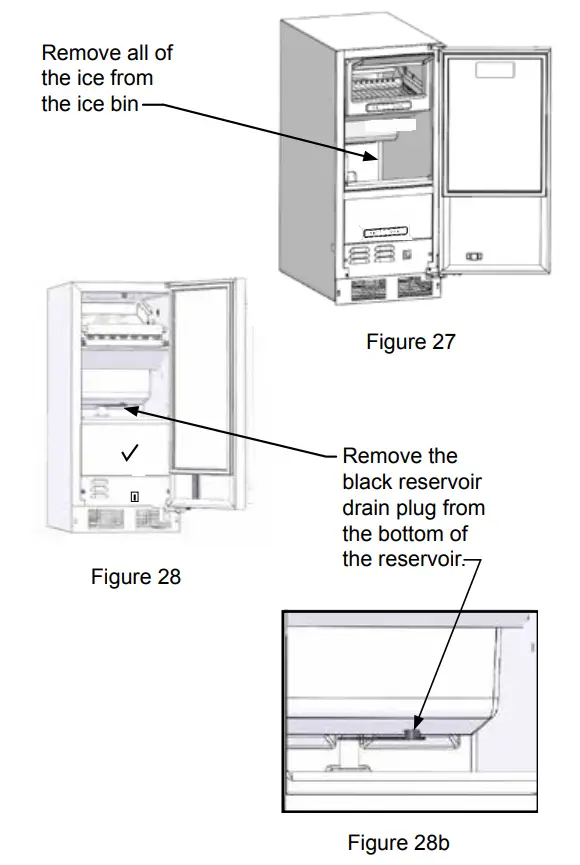 Remove all of the ice from the ice bin

Figure 27

✓

Remove the black reservoir drain plug from the bottom of the reservoir.

Figure 28

Figure 28b