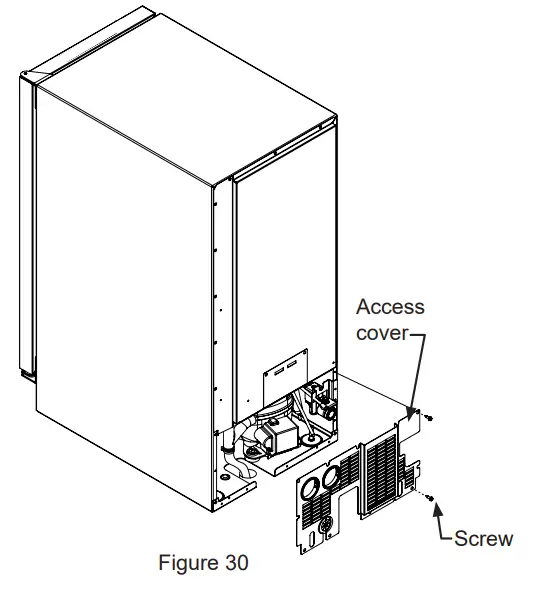 Access cover

Screw

Figure 30