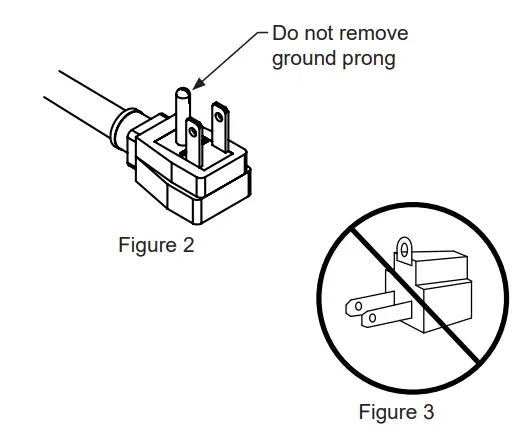 Do not remove ground prong

Figure 2

Figure 3