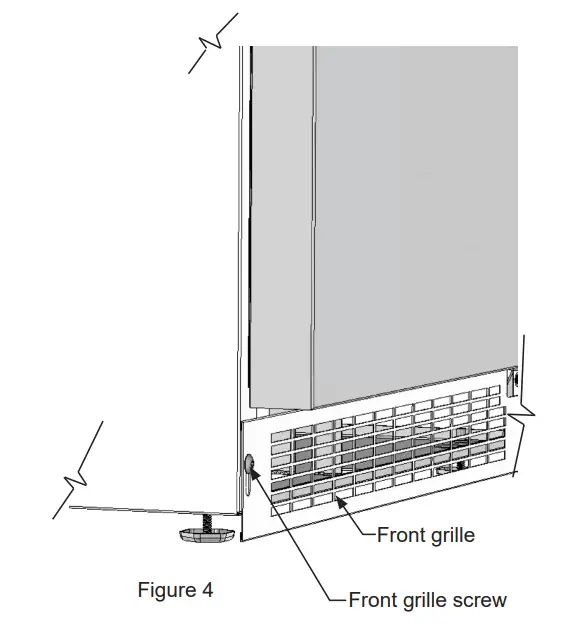 Front grille

Figure 4

Front grille screw