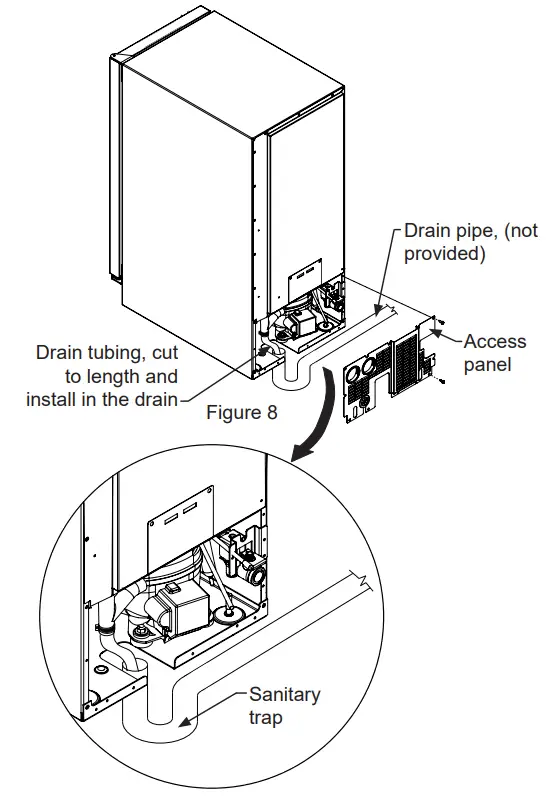 Drain pipe, (not provided)

Drain tubing, cut to length and install in the drain

Access panel

Figure 8

Sanitary trap