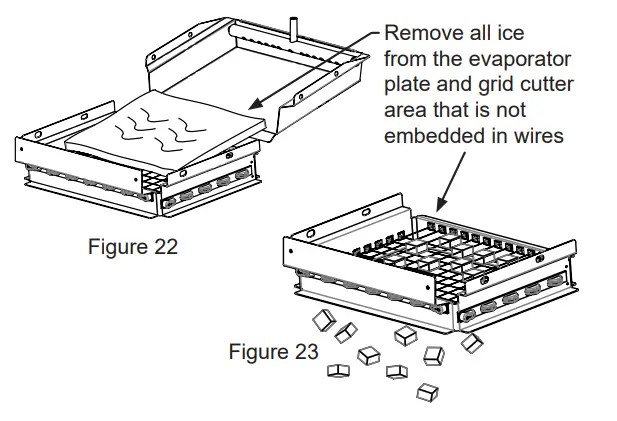 Remove all ice from the evaporator plate and grid cutter area that is not embedded in wires

Figure 22

Figure 23