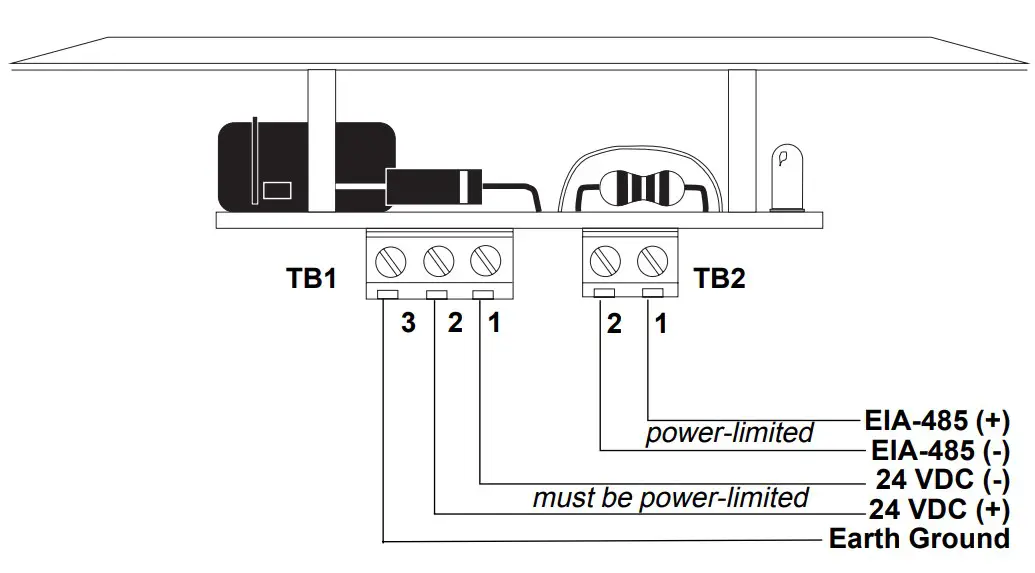 TB1

3 2 1

TB2

2 1

EIA-485 (+)

power-limited

EIA-485 (-)

24 VDC (-)

must be power-limited

24 VDC (+)

Earth Ground