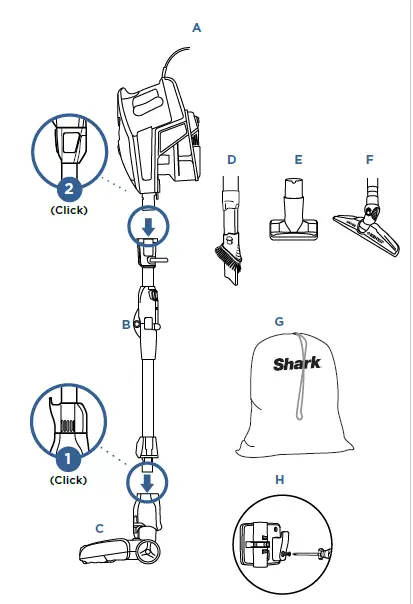 A

2
(Click)

D E F

B

G

Shark

1
(Click)

H

C