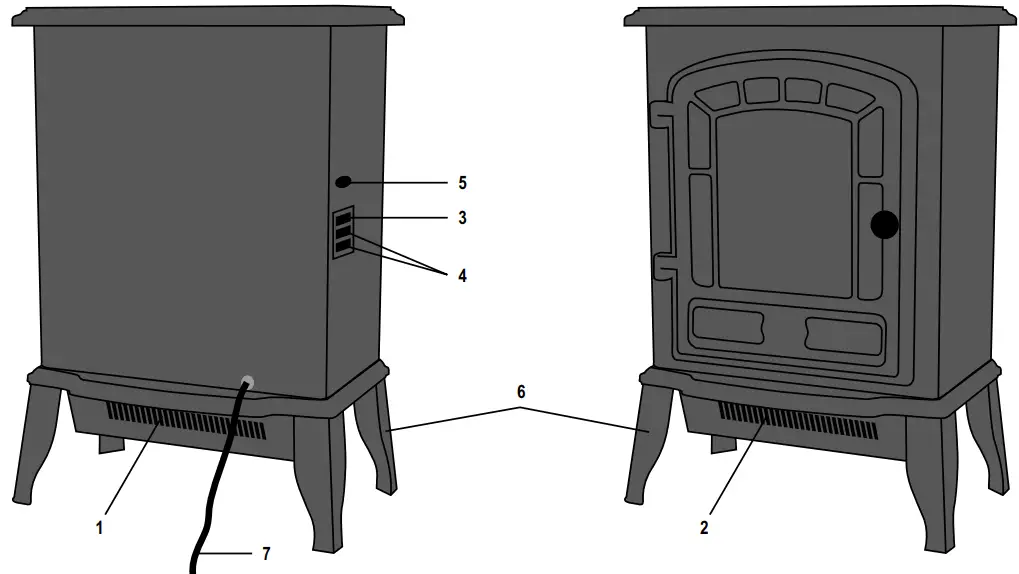 5
3
4
6
1
7
2