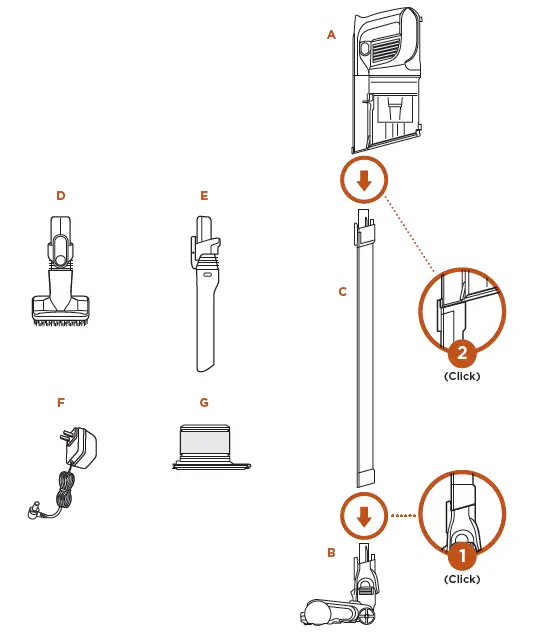 A

D

E

C

2
(Click)

F

G

B

1
(Click)