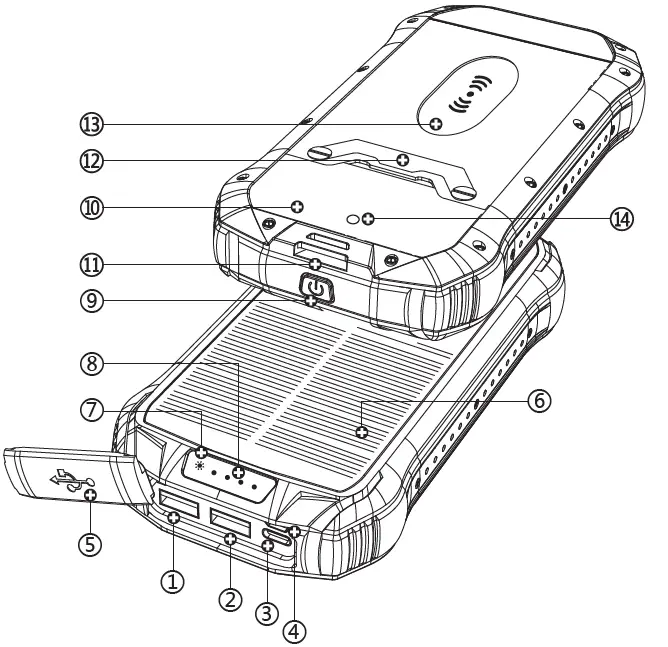 ⑬
⑫
⑩
⑭
⑪
⑨
⑧
⑦
⑥
⑤
①
②
③
④