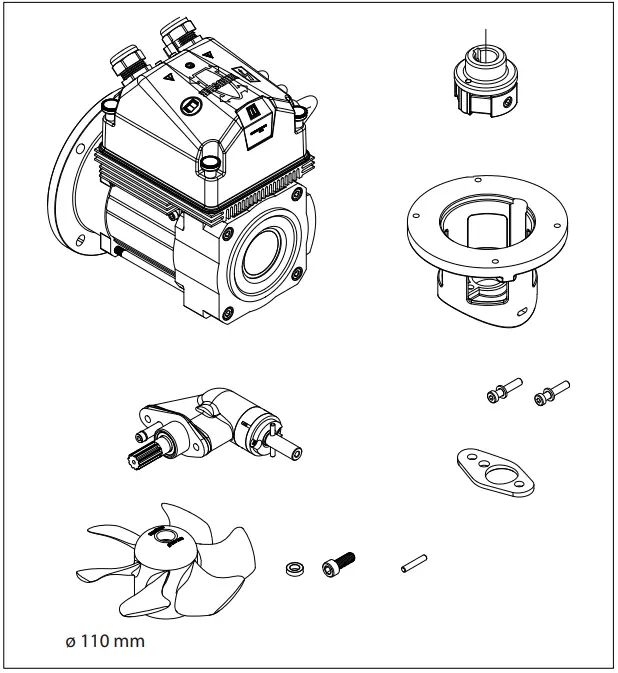 ø 110 mm