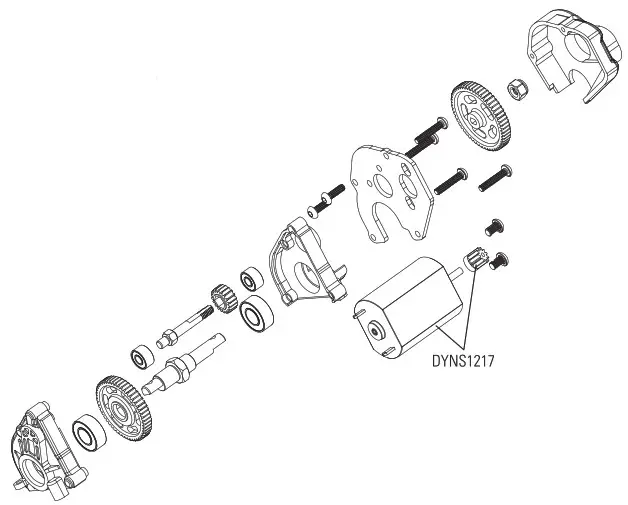 DYNS1217