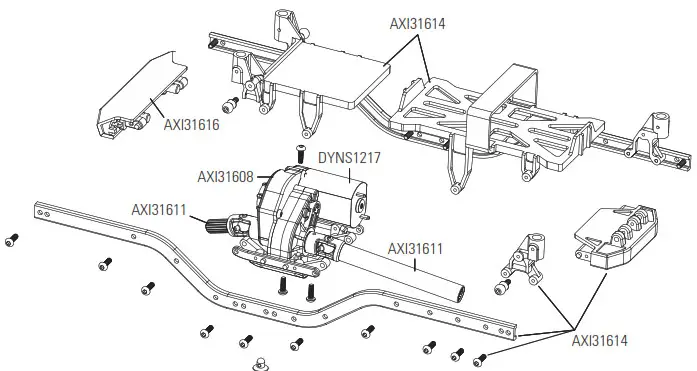 AXI31614

AXI31616

DYNS1217

AXI31608

AXI31611

AXI31611

AXI31614