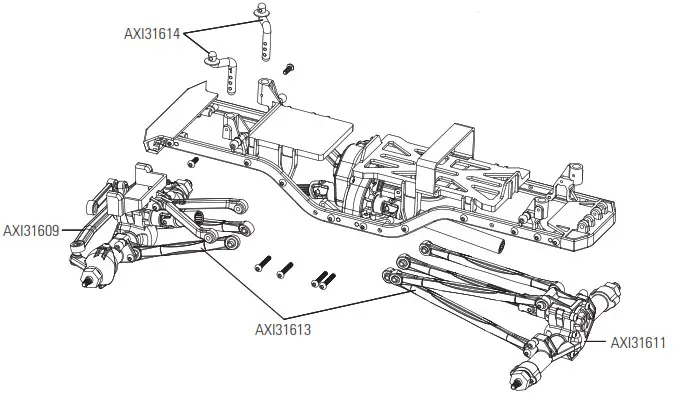 AXI31614

AXI31609

AXI31613

AXI31611