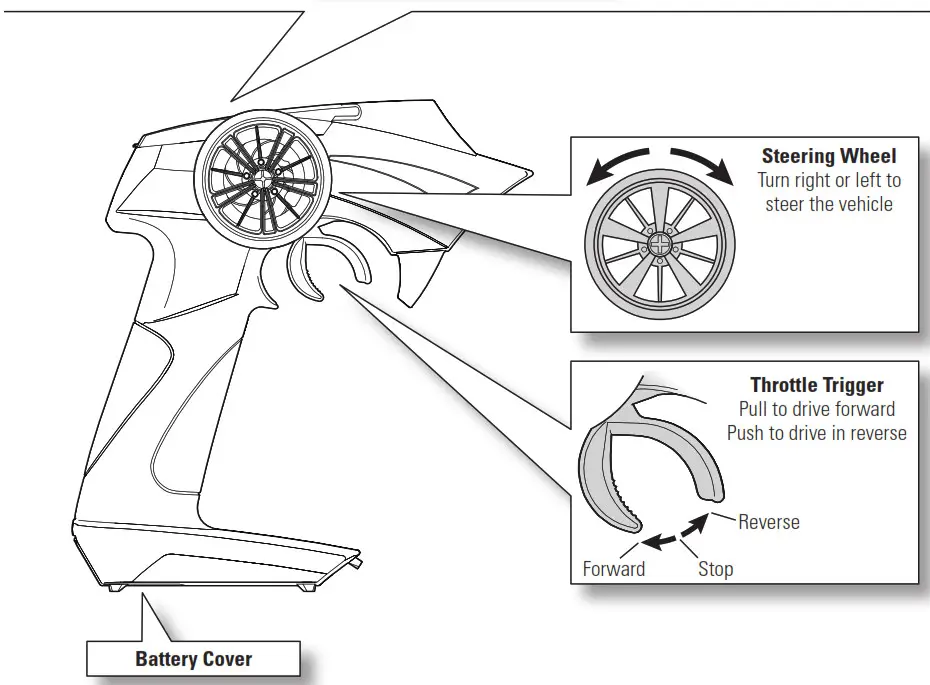 Steering Wheel
Turn right or left to steer the vehicle

Throttle Trigger
Pull to drive forward
Push to drive in reverse

Reverse
Forward
Stop

Battery Cover