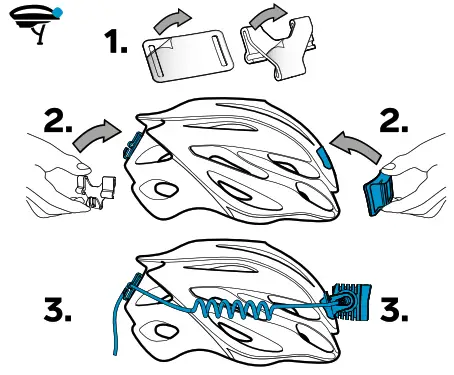 1.

2.

2.

3.

3.