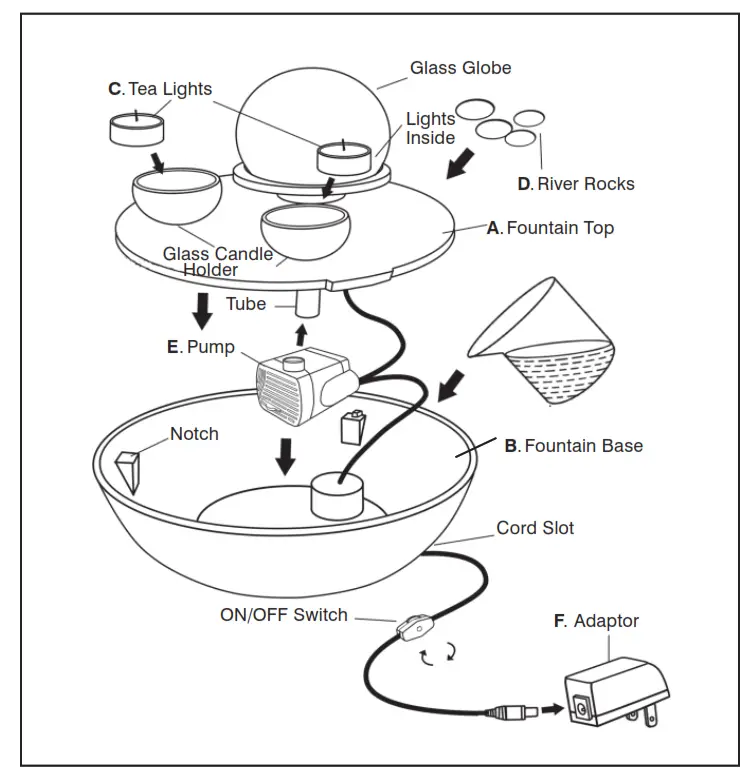 Glass Globe
C. Tea Lights
Lights Inside
D. River Rocks
A. Fountain Top
Glass Candle Holder
Tube
E. Pump
Notch
B. Fountain Base
Cord Slot
ON/OFF Switch
F. Adaptor