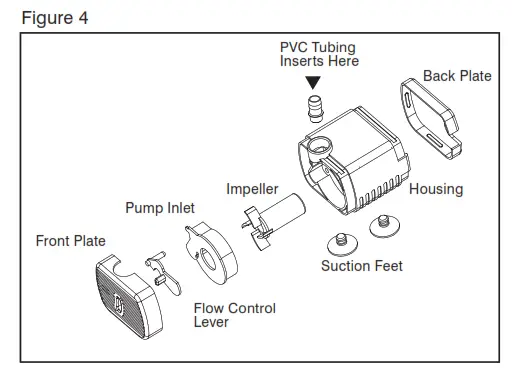 Figure 4

PVC Tubing Inserts Here

Back Plate

Housing

Impeller

Pump Inlet

Front Plate

Suction Feet

Flow Control Lever