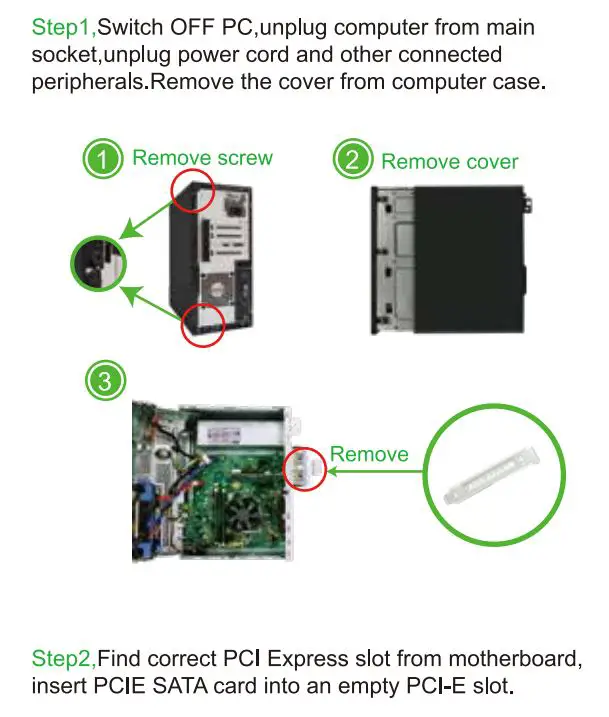 Step1,Switch OFF PC,unplug computer from main socket,unplug power cord and other connected peripherals.Remove the cover from computer case.

1 Remove screw

2 Remove cover

3

Remove

Step2,Find correct PCI Express slot from motherboard, insert PCIE SATA card into an empty PCI-E slot.