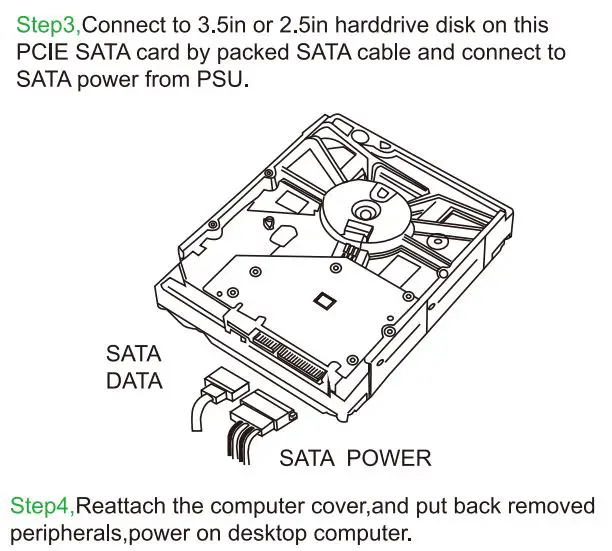 Step3,Connect to 3.5in or 2.5in harddrive disk on this PCIE SATA card by packed SATA cable and connect to SATA power from PSU.

SATA DATA

SATA POWER

Step4,Reattach the computer cover,and put back removed peripherals,power on desktop computer.