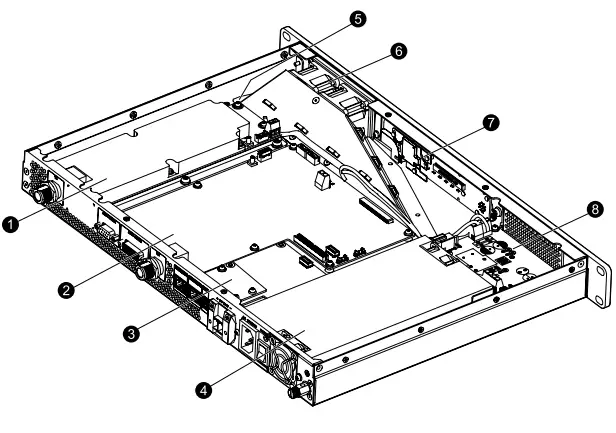 5
6
7
8
1
2
3
4