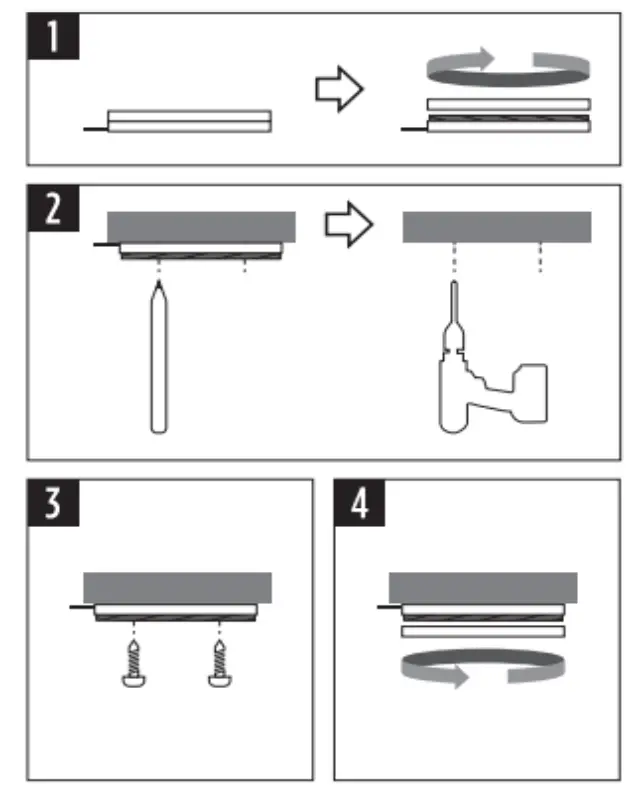 1

2

3

4