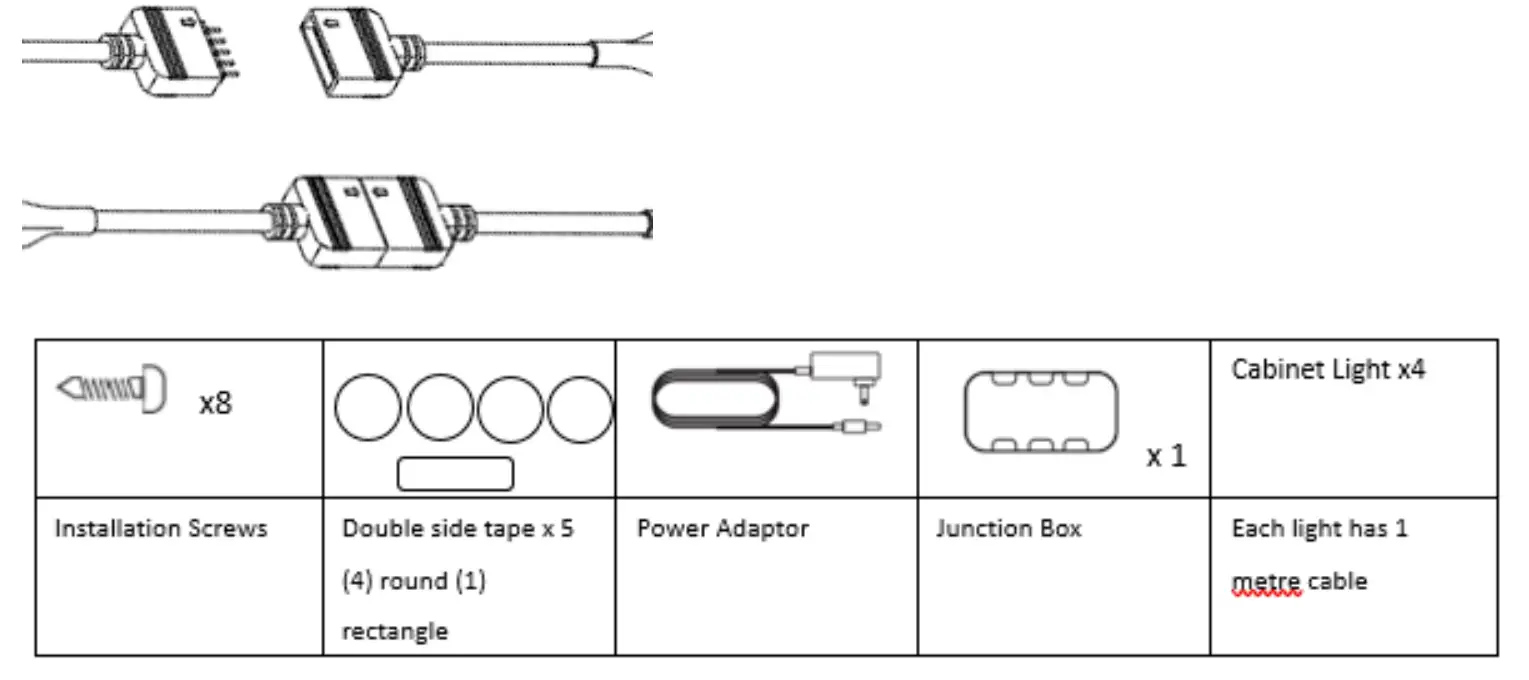 | x8 |  |  | x 1 | Cabinet Light x4 |
|---|---|---|---|---|
| Installation Screws | Double side tape x 5 (4) round (1) rectangle | Power Adaptor | Junction Box | Each light has 1 metre cable |