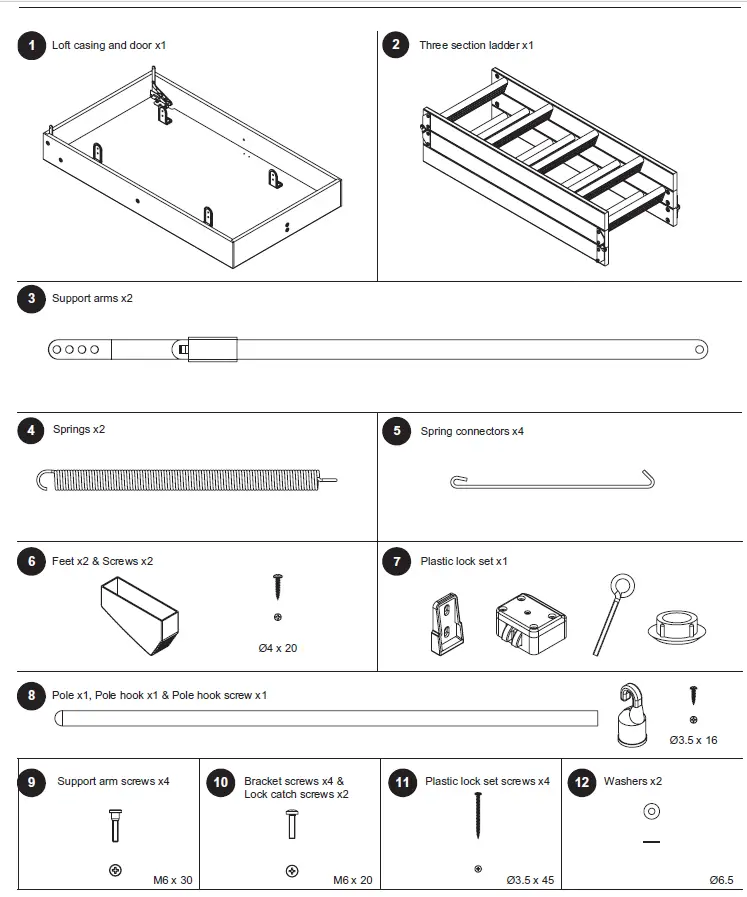 1 Loft casing and door x1

2 Three section ladder x1

3 Support arms x2

4 Springs x2

5 Spring connectors x4

6 Feet x2 & Screws x2

Ø4 x 20

7 Plastic lock set x1

8 Pole x1, Pole hook x1 & Pole hook screw x1

Ø3.5 x 16

9 Support arm screws x4

M6 x 30

10 Bracket screws x4 & Lock catch screws x2

M6 x 20

11 Plastic lock set screws x4

Ø3.5 x 45

12 Washers x2

Ø6.5