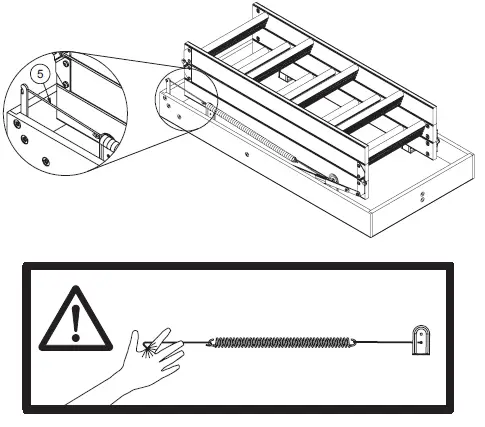 5