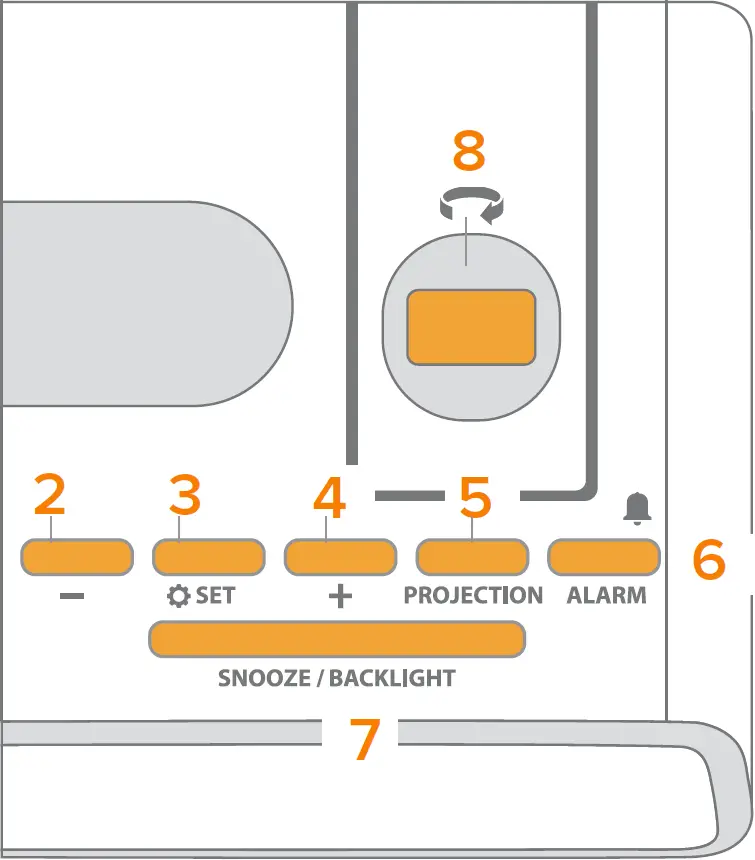 8

2 3 4 5

6

−
SET
+
PROJECTION
ALARM

SNOOZE / BACKLIGHT

7