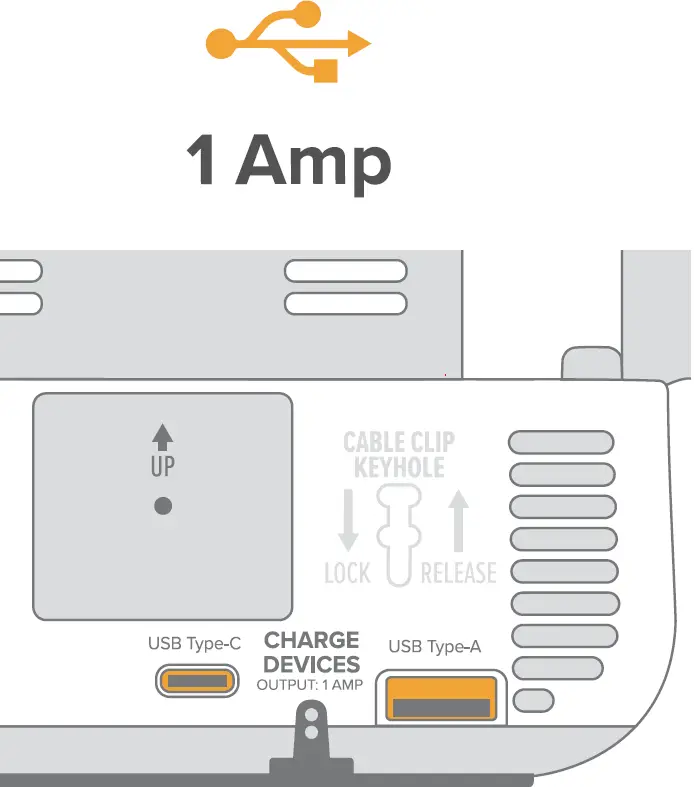 1 Amp

UP

CABLE CLIP KEYHOLE

LOCK

RELEASE

USB Type-C

CHARGE DEVICES
OUTPUT: 1 AMP

USB Type-A